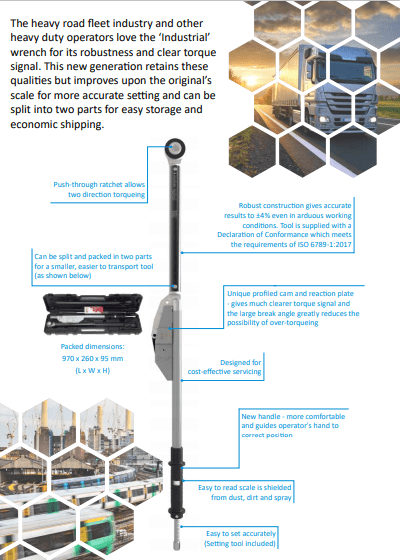 The heavy road fleet industry and other heavy duty operators love the 'Industrial' wrench for its robustness and clear torque signal. This new generation retains these qualities but improves upon the original's scale for more accurate setting and can be split into two parts for easy storage and economic shipping.

Push-through ratchet allows two direction torqueing

Robust construction gives accurate results to ±4% even in arduous working conditions. Tool is supplied with a Declaration of Conformance which meets the requirements of ISO 6789-1:2017

Can be split and packed in two parts for a smaller, easier to transport tool (as shown below)

Unique profiled cam and reaction plate - gives much clearer torque signal and the large break angle greatly reduces the possibility of over-torqueing

Packed dimensions:
970 x 260 x 95 mm
(L x W x H)

Designed for cost-effective servicing

New handle - more comfortable and guides operator's hand to correct position

Easy to read scale is shielded from dust, dirt and spray

Easy to set accurately (Setting tool included)