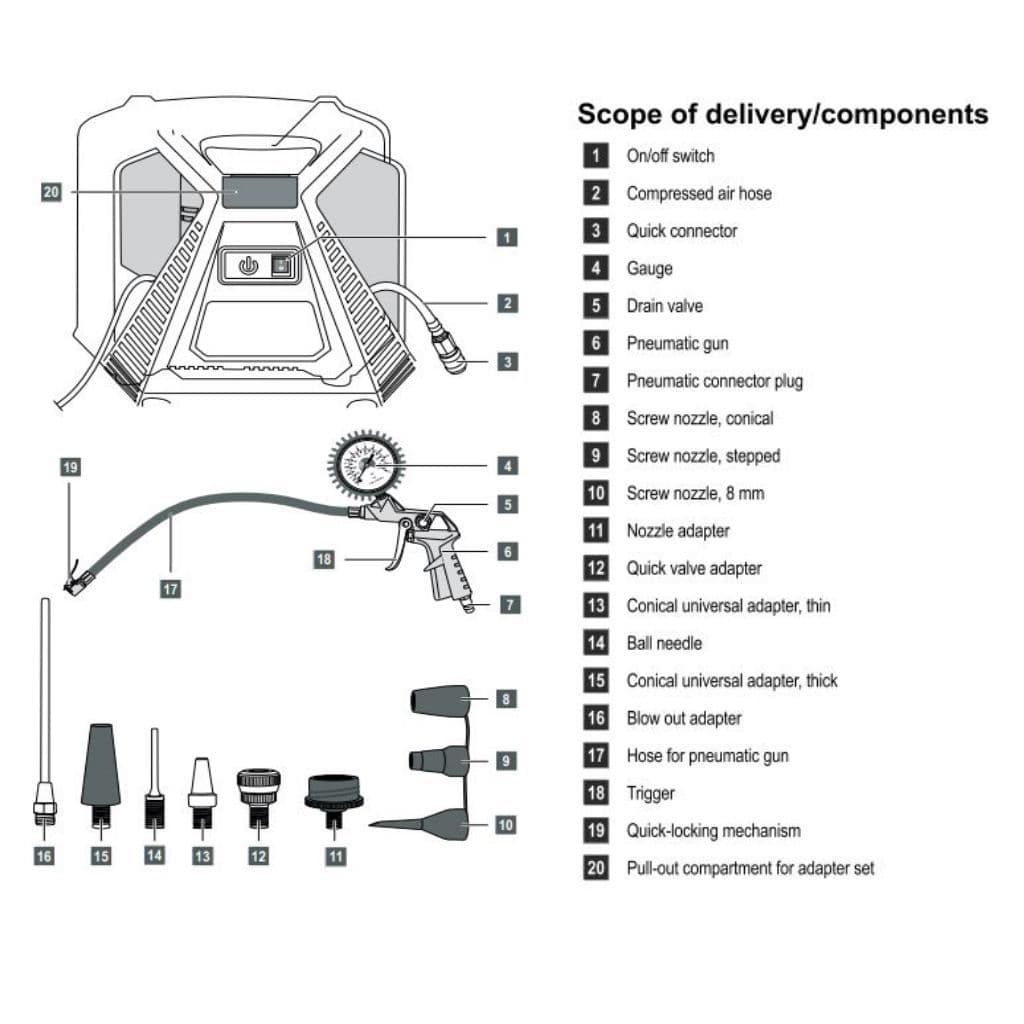 20
1
2
3
19
4
5
18
6
17
7
8
9
10
16
15
14
13
12
11

Scope of delivery/components

1 On/off switch
2 Compressed air hose
3 Quick connector
4 Gauge
5 Drain valve
6 Pneumatic gun
7 Pneumatic connector plug
8 Screw nozzle, conical
9 Screw nozzle, stepped
10 Screw nozzle, 8 mm
11 Nozzle adapter
12 Quick valve adapter
13 Conical universal adapter, thin
14 Ball needle
15 Conical universal adapter, thick
16 Blow out adapter
17 Hose for pneumatic gun
18 Trigger
19 Quick-locking mechanism
20 Pull-out compartment for adapter set